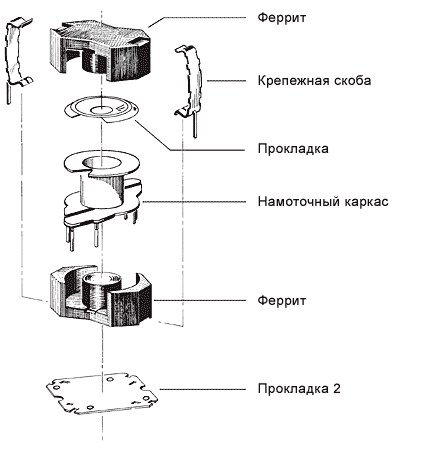 Феррит

Крепежная скоба

Прокладка

Намоточный каркас

Феррит

Прокладка 2